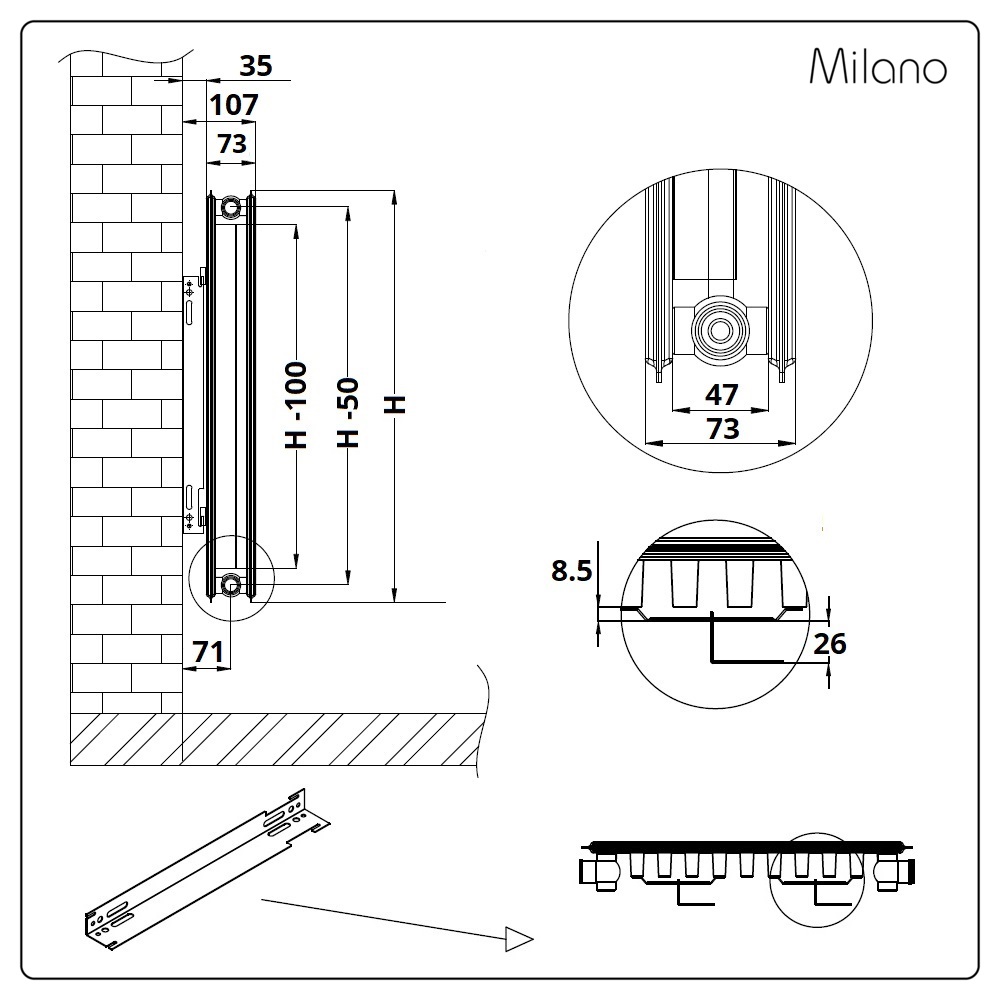 Milano

35
107
73
H -100
H -50
H
71

47
73

8.5
26